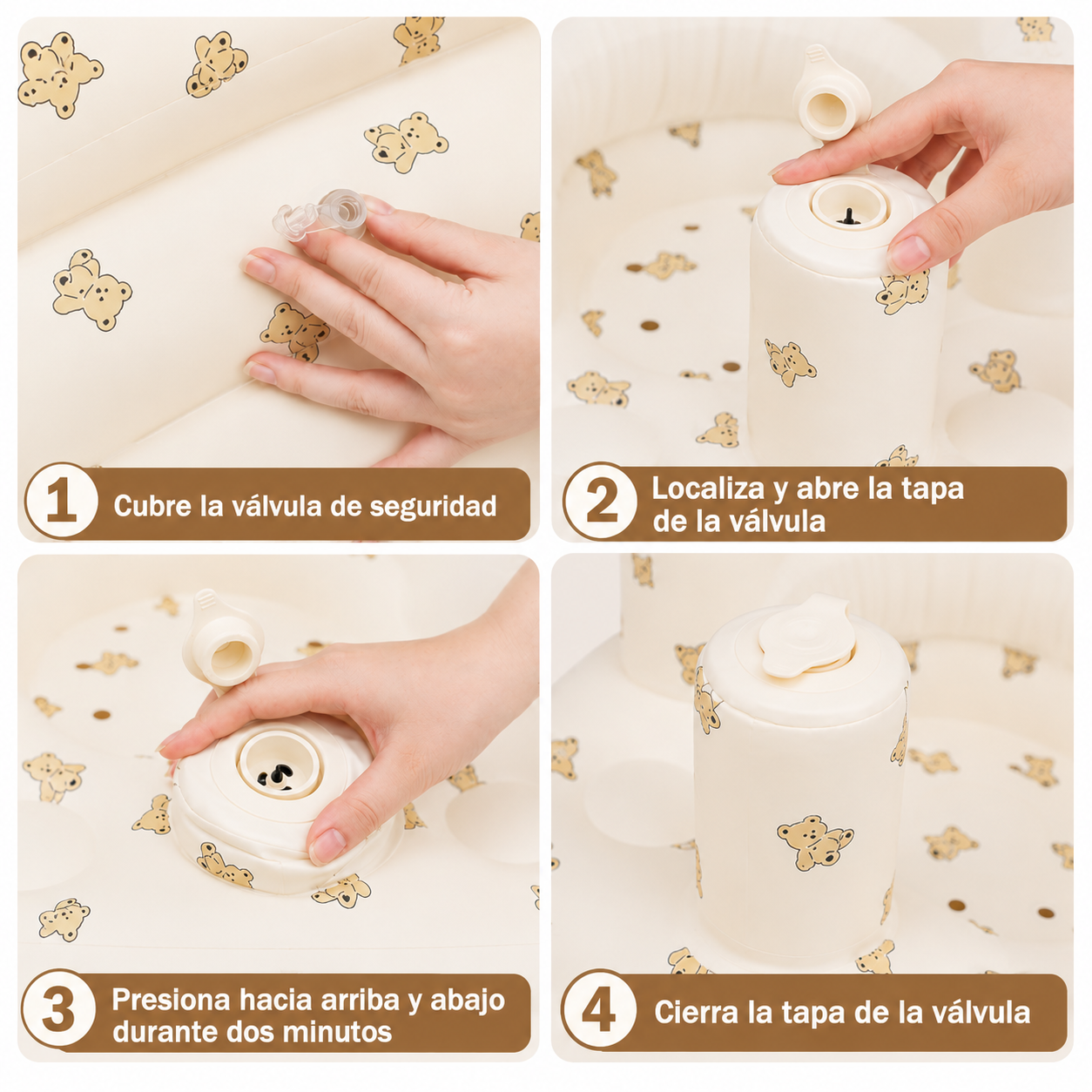 1 Cubre la válvula de seguridad

2 Localiza y abre la tapa de la válvula

3 Presiona hacia arriba y abajo durante dos minutos

4 Cierra la tapa de la válvula